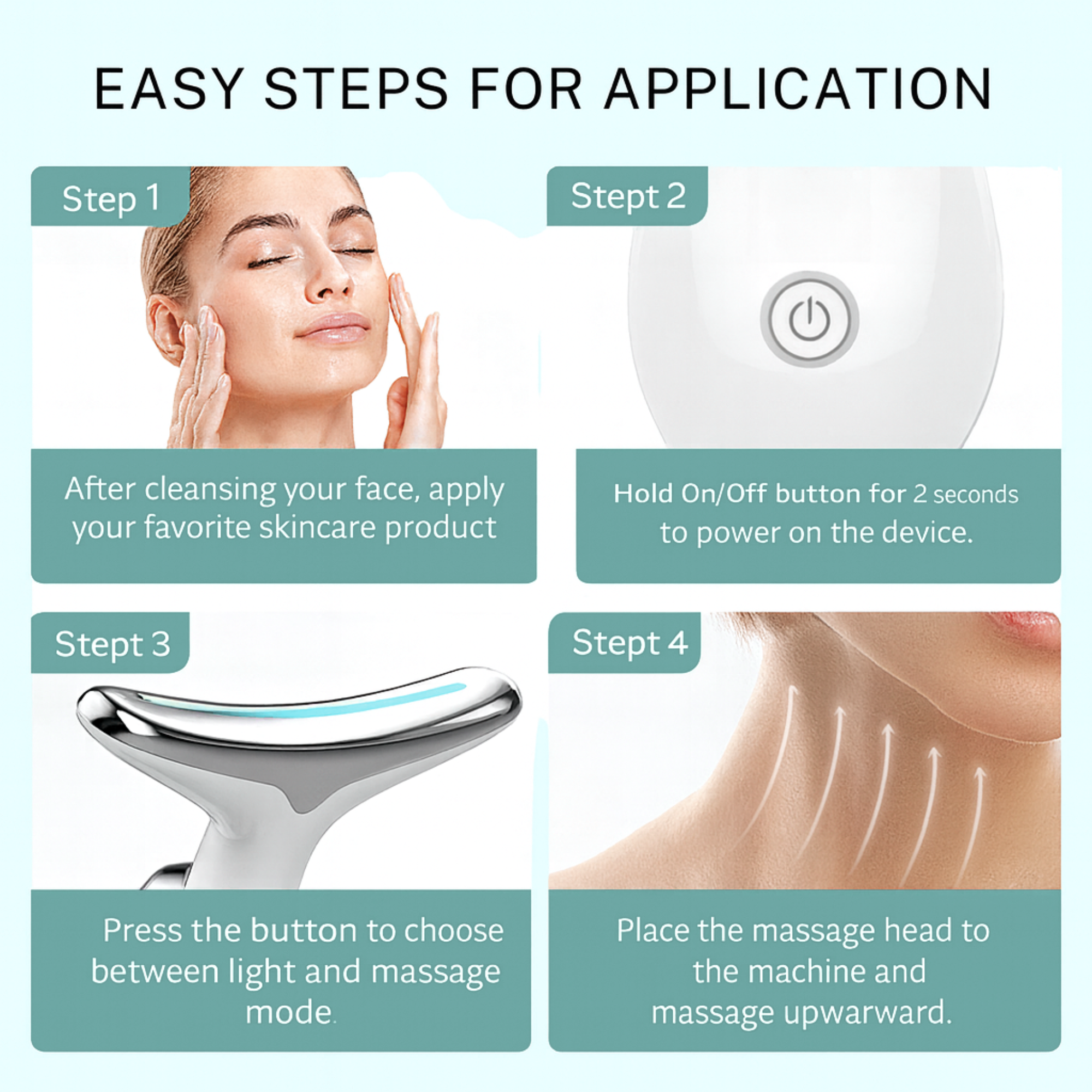 EASY STEPS FOR APPLICATION

Step 1

After cleansing your face, apply your favorite skincare product

Stept 2

Hold On/Off button for 2 seconds to power on the device.

Stept 3

Press the button to choose between light and massage mode.

Stept 4

Place the massage head to the machine and massage upwarward.